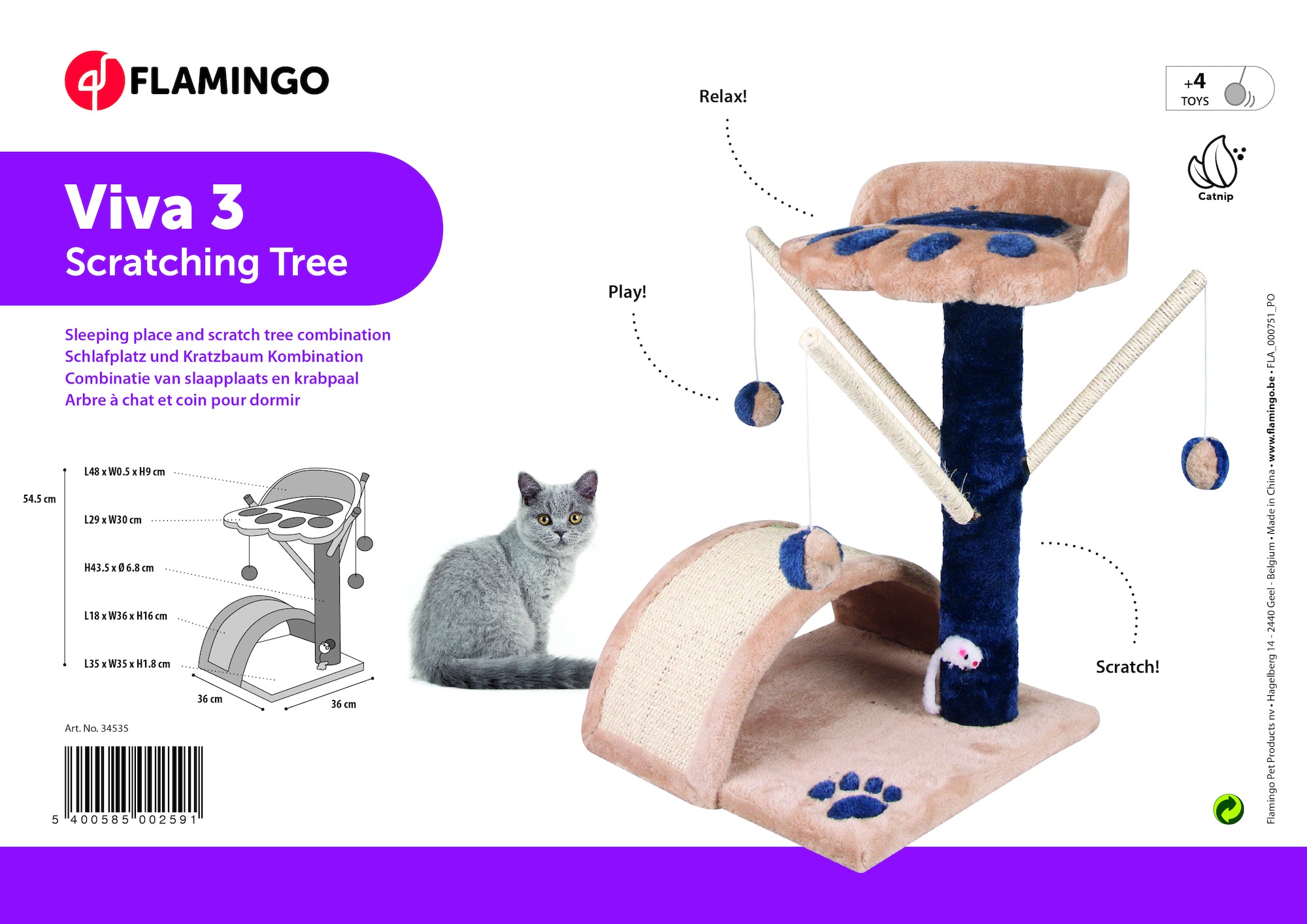 FLAMINGO

Viva 3
Scratching Tree

Sleeping place and scratch tree combination
Schlafplatz und Kratzbaum Kombination
Combinatie van slaapplaats en krabpaal
Arbre à chat et coin pour dormir

54.5 cm
L48 x W0.5 x H9 cm
L29 x W30 cm
H43.5 x Ø 6.8 cm
L18 x W36 x H16 cm
L35 x W35 x H1.8 cm
36 cm
36 cm

Art. No. 34535

5 400585 002591

Relax!
Play!
Scratch!

+4 TOYS

Catnip

Flamingo Pet Products nv • Hagelberg 14 - 2440 Geel - Belgium • Made in China • www.flamingo.be • FLA_000751_PO